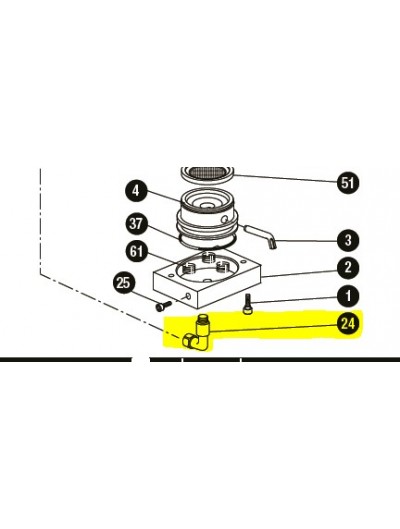 51
4
37
3
61
2
25
1
24