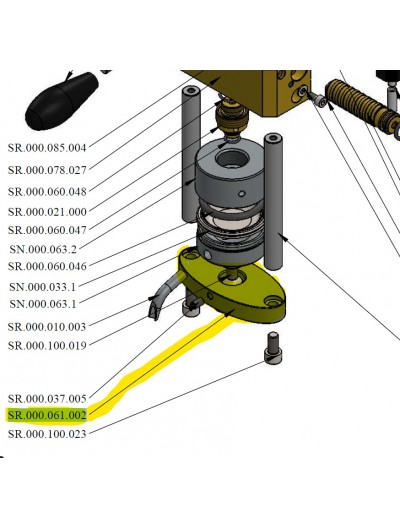 SR.000.085.004
SR.000.078.027
SR.000.060.048
SR.000.021.000
SR.000.060.047
SN.000.063.2
SR.000.060.046
SN.000.033.1
SN.000.063.1
SR.000.010.003
SR.000.100.019
SR.000.037.005
SR.000.061.002
SR.000.100.023