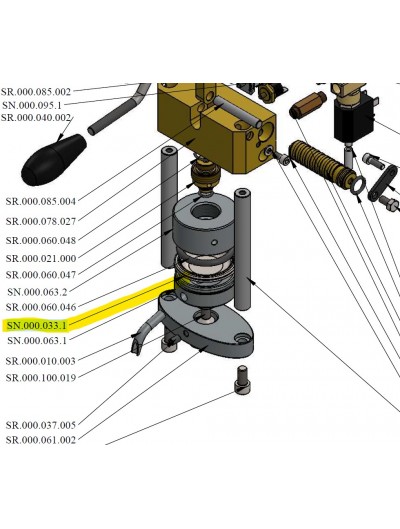 SR.000.085.002
SN.000.095.1
SR.000.040.002
SR.000.085.004
SR.000.078.027
SR.000.060.048
SR.000.021.000
SR.000.060.047
SN.000.063.2
SR.000.060.046
SN.000.033.1
SN.000.063.1
SR.000.010.003
SR.000.100.019
SR.000.037.005
SR.000.061.002