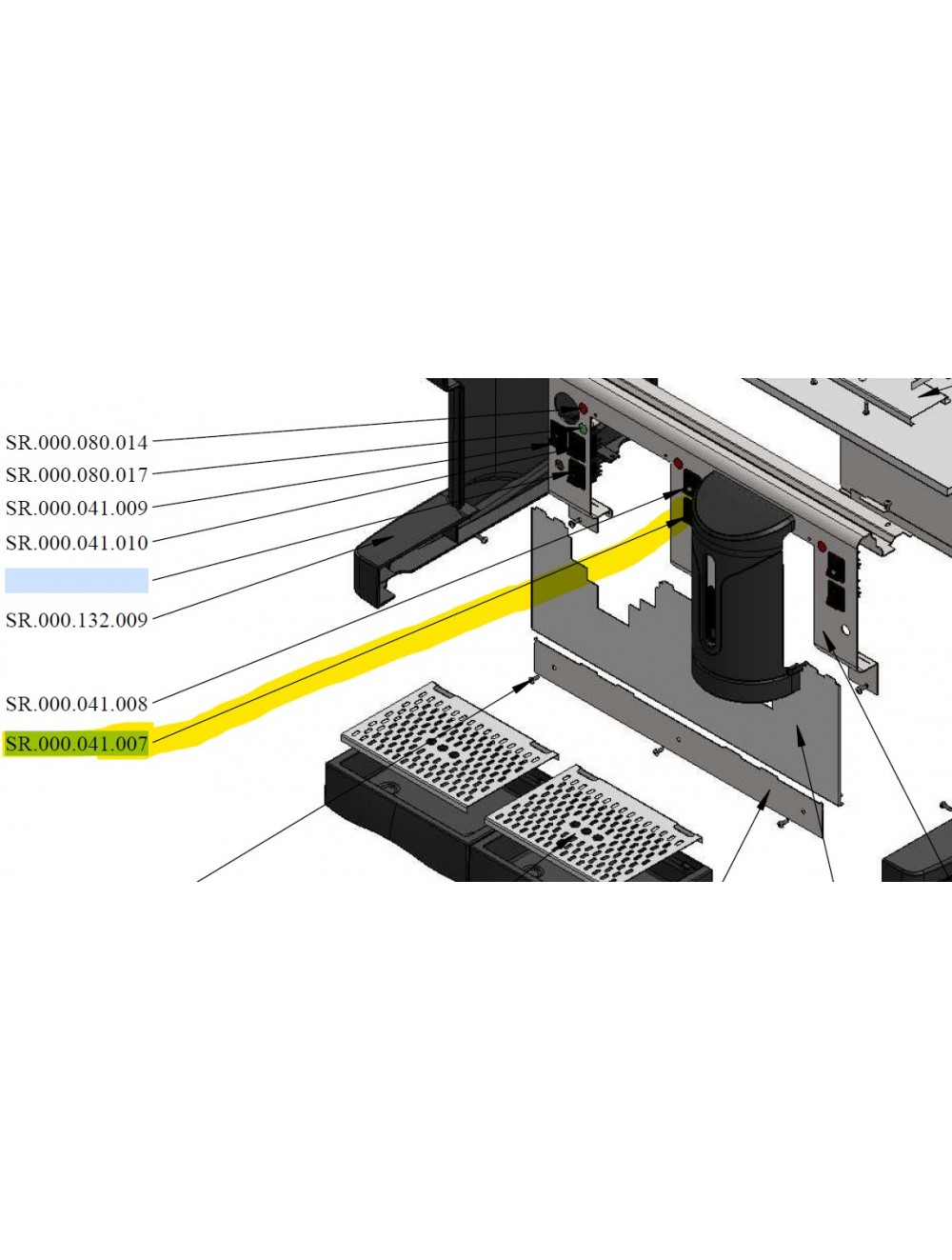 SR.000.080.014
SR.000.080.017
SR.000.041.009
SR.000.041.010

SR.000.132.009

SR.000.041.008
SR.000.041.007