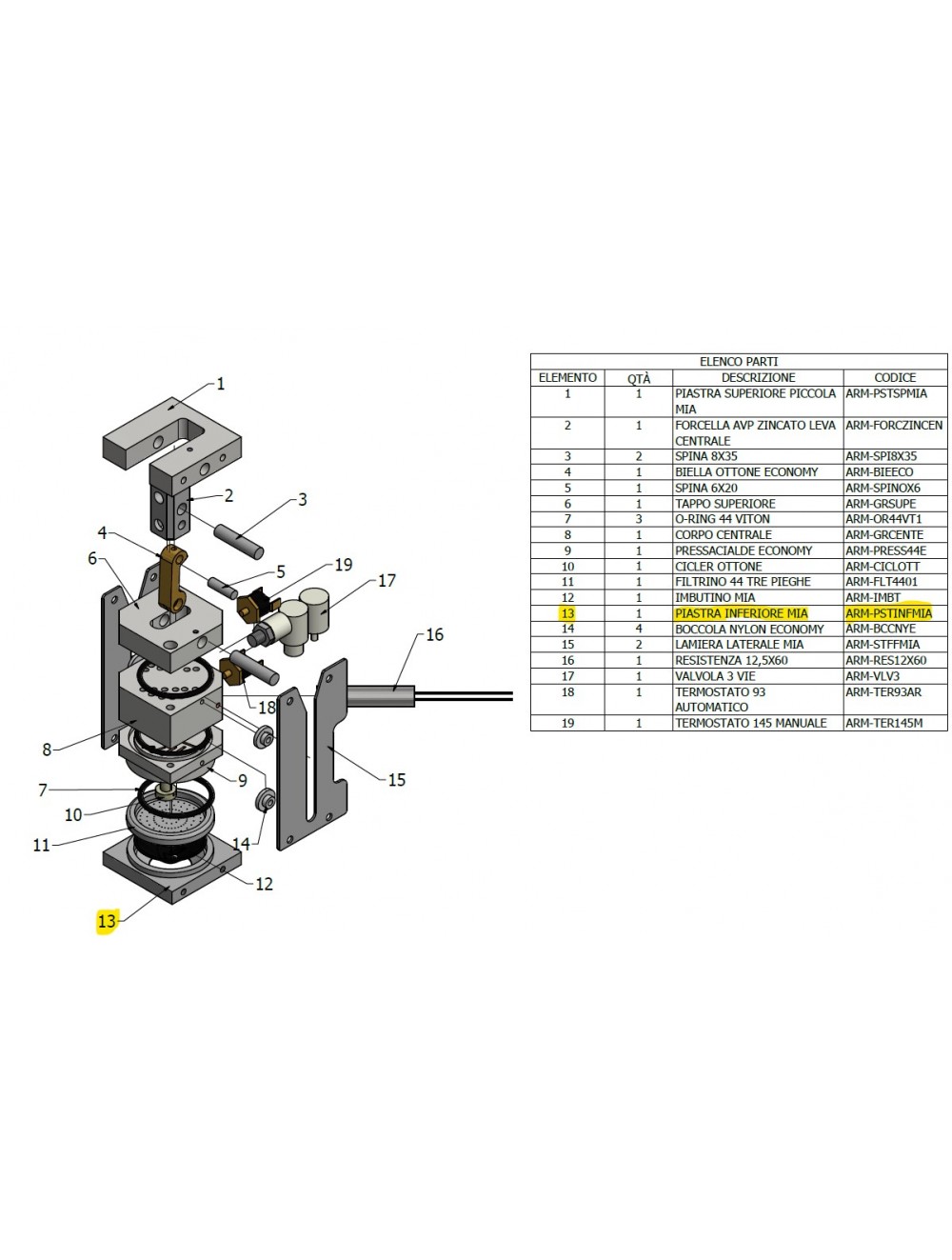 1
2
3
4
5
6
19
17
16
18
8
9
15
7
10
14
11
12
13

ELENCO PARTI

| ELEMENTO | QTÀ | DESCRIZIONE | CODICE |
|---|---|---|---|
| 1 | 1 | PIASTRA SUPERIORE PICCOLA MIA | ARM-PSTSPMIA |
| 2 | 1 | FORCELLA AVP ZINCATO LEVA CENTRALE | ARM-FORCZINCEN |
| 3 | 2 | SPINA 8X35 | ARM-SPI8X35 |
| 4 | 1 | BIELLA OTTONE ECONOMY | ARM-BIEECO |
| 5 | 1 | SPINA 6X20 | ARM-SPINOX6 |
| 6 | 1 | TAPPO SUPERIORE | ARM-GRSUPE |
| 7 | 3 | O-RING 44 VITON | ARM-OR44VT1 |
| 8 | 1 | CORPO CENTRALE | ARM-GRCENTE |
| 9 | 1 | PRESSACIALDE ECONOMY | ARM-PRESS44E |
| 10 | 1 | CICLER OTTONE | ARM-CICLOTT |
| 11 | 1 | FILTRINO 44 TRE PIEGHE | ARM-FLT4401 |
| 12 | 1 | IMBUTINO MIA | ARM-IMBT |
| 13 | 1 | PIASTRA INFERIORE MIA | ARM-PSTINFMIA |
| 14 | 4 | BOCCOLA NYLON ECONOMY | ARM-BCCNYE |
| 15 | 2 | LAMIERA LATERALE MIA | ARM-STFFMIA |
| 16 | 1 | RESISTENZA 12,5X60 | ARM-RES12X60 |
| 17 | 1 | VALVOLA 3 VIE | ARM-VLV3 |
| 18 | 1 | TERMOSTATO 93 AUTOMATICO | ARM-TER93AR |
| 19 | 1 | TERMOSTATO 145 MANUALE | ARM-TER145M |