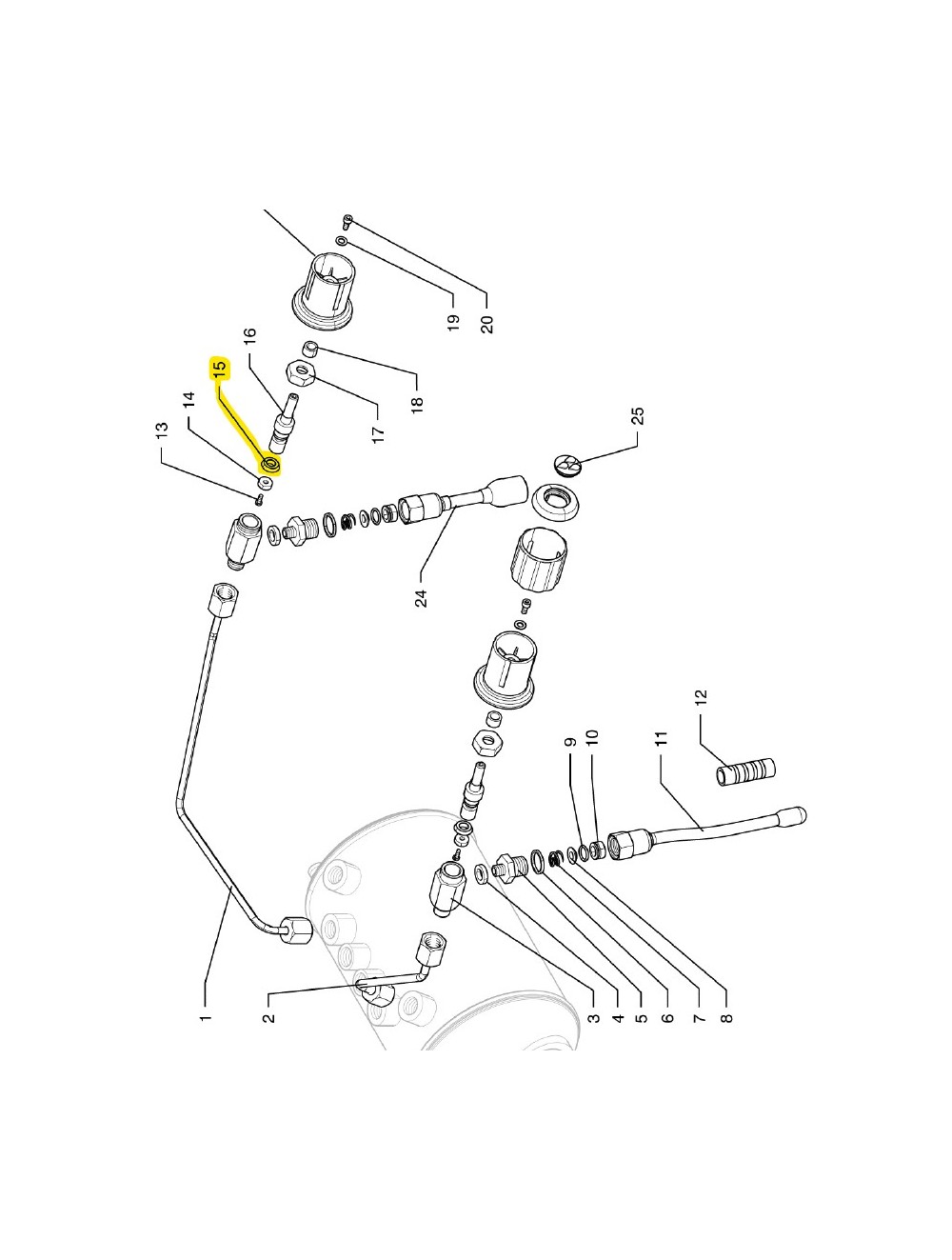 1
2
3
4
5
6
7
8
9
10
11
12
13
14
15
16
17
18
19
20
24
25