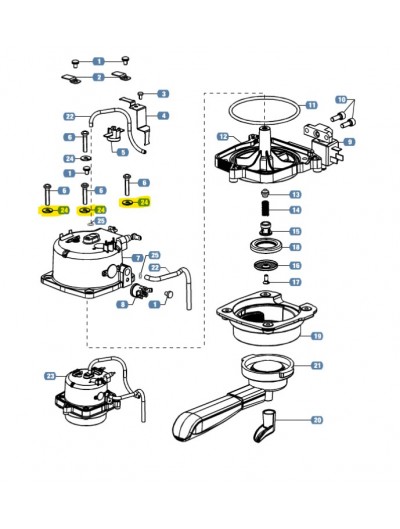 1
2
3
22
4
6
5
24
1
6
6
6
24
24
24
25
7
25
22
8
1
23
11
10
12
9
13
14
15
18
16
17
19
21
20